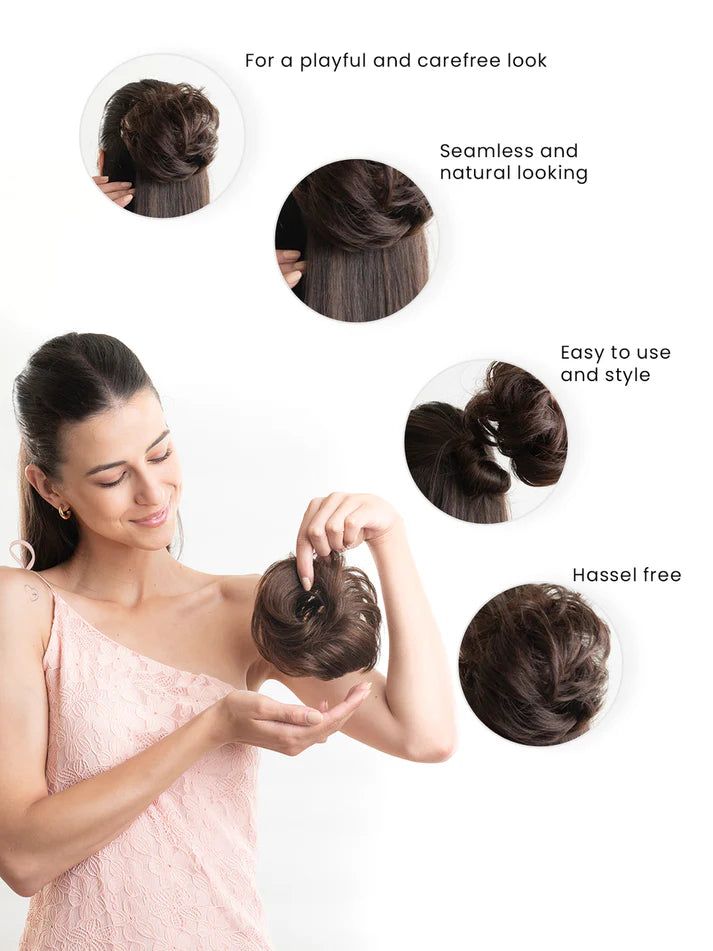 For a playful and carefree look

Seamless and natural looking

Easy to use and style

Hassel free